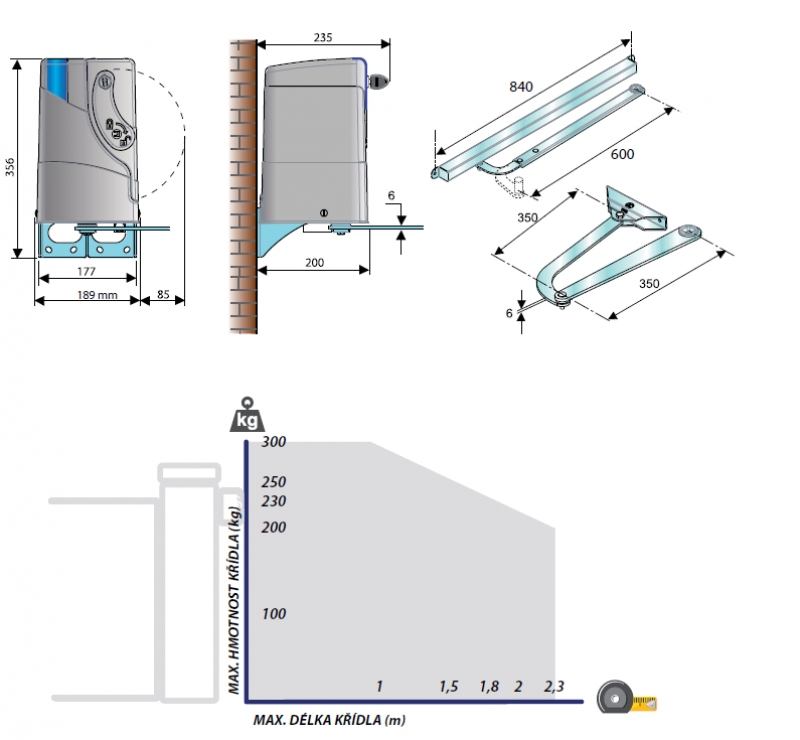 356

177

189 mm

85

235

6

200

840

600

350

350

6

kg

300
250
230
200
100

MAX. HMOTNOST KŘÍDLA (kg)

1
1,5
1,8
2
2,3

MAX. DÉLKA KŘÍDLA (m)