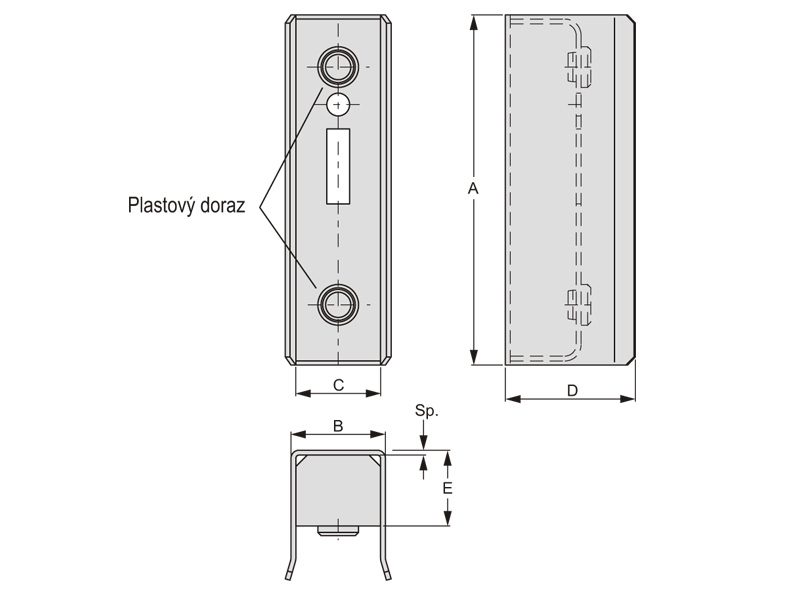 Plastový doraz

A

C

D

B

Sp.

E